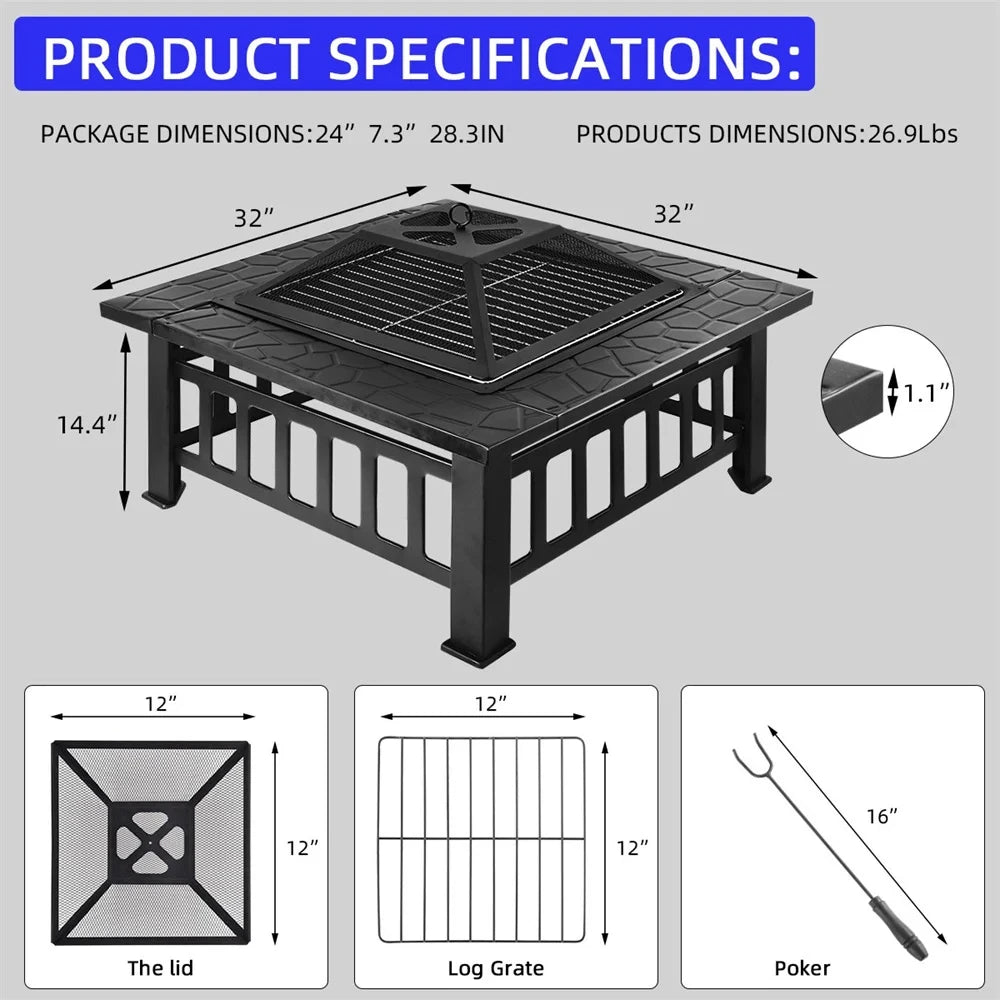 PRODUCT SPECIFICATIONS:

PACKAGE DIMENSIONS:24” 7.3” 28.3IN

PRODUCTS DIMENSIONS:26.9Lbs

32”

32”

14.4”

1.1”

12”

12”

The lid

12”

12”

Log Grate

16”

Poker